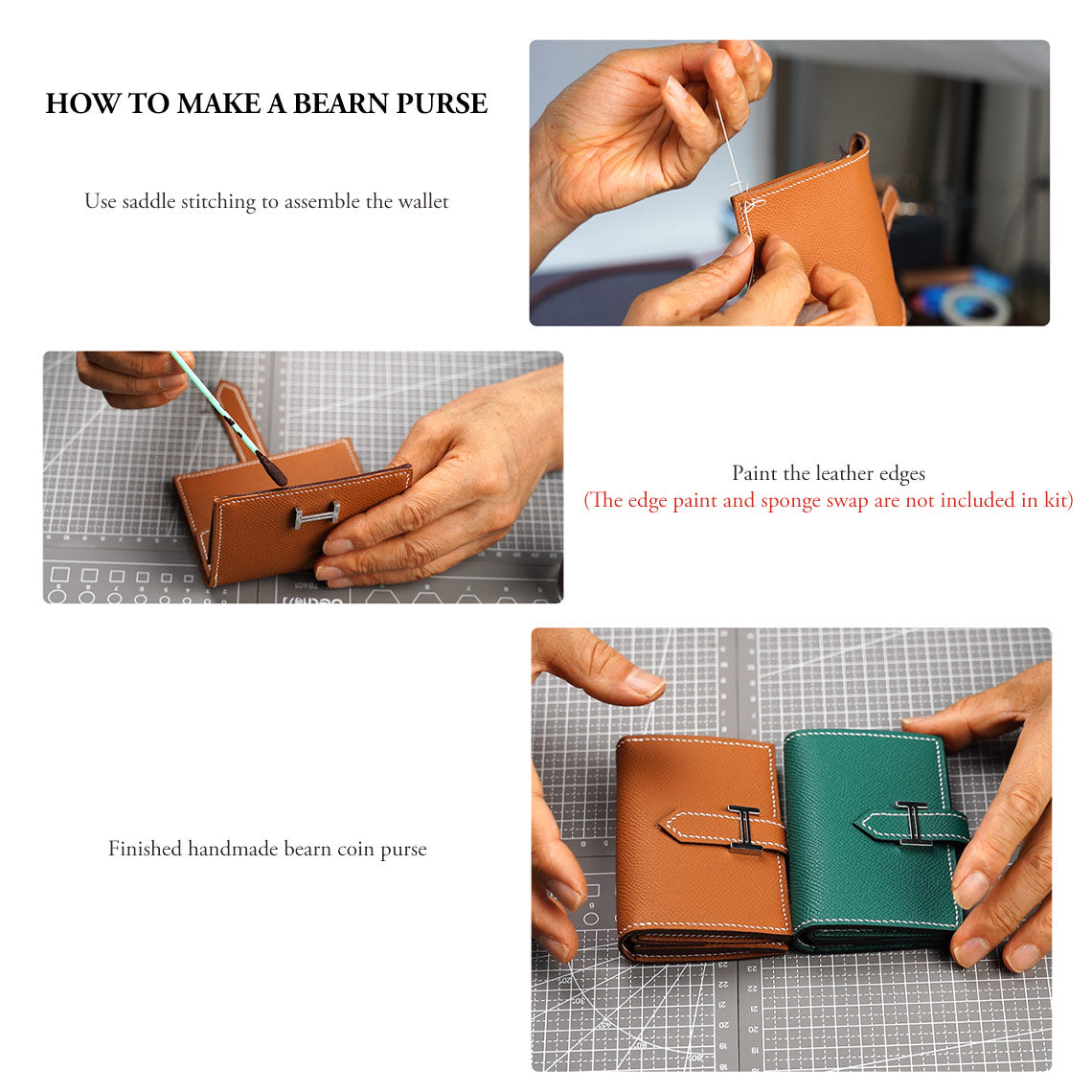 HOW TO MAKE A BEARN PURSE

Use saddle stitching to assemble the wallet

Paint the leather edges
(The edge paint and sponge swap are not included in kit)

Finished handmade bearn coin purse